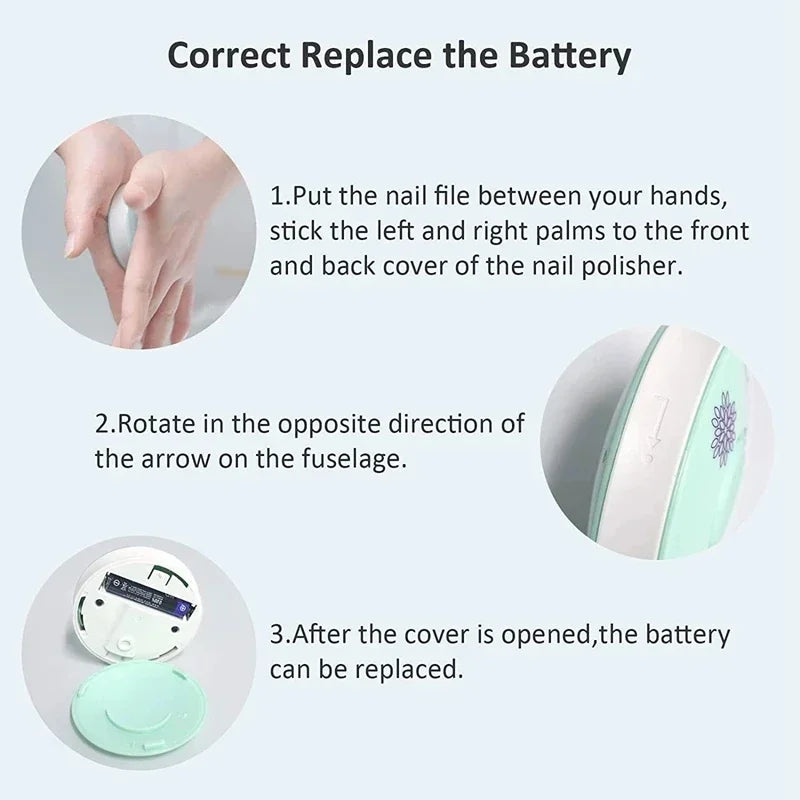 Correct Replace the Battery

1.Put the nail file between your hands, stick the left and right palms to the front and back cover of the nail polisher.

2.Rotate in the opposite direction of the arrow on the fuselage.

3.After the cover is opened,the battery can be replaced.